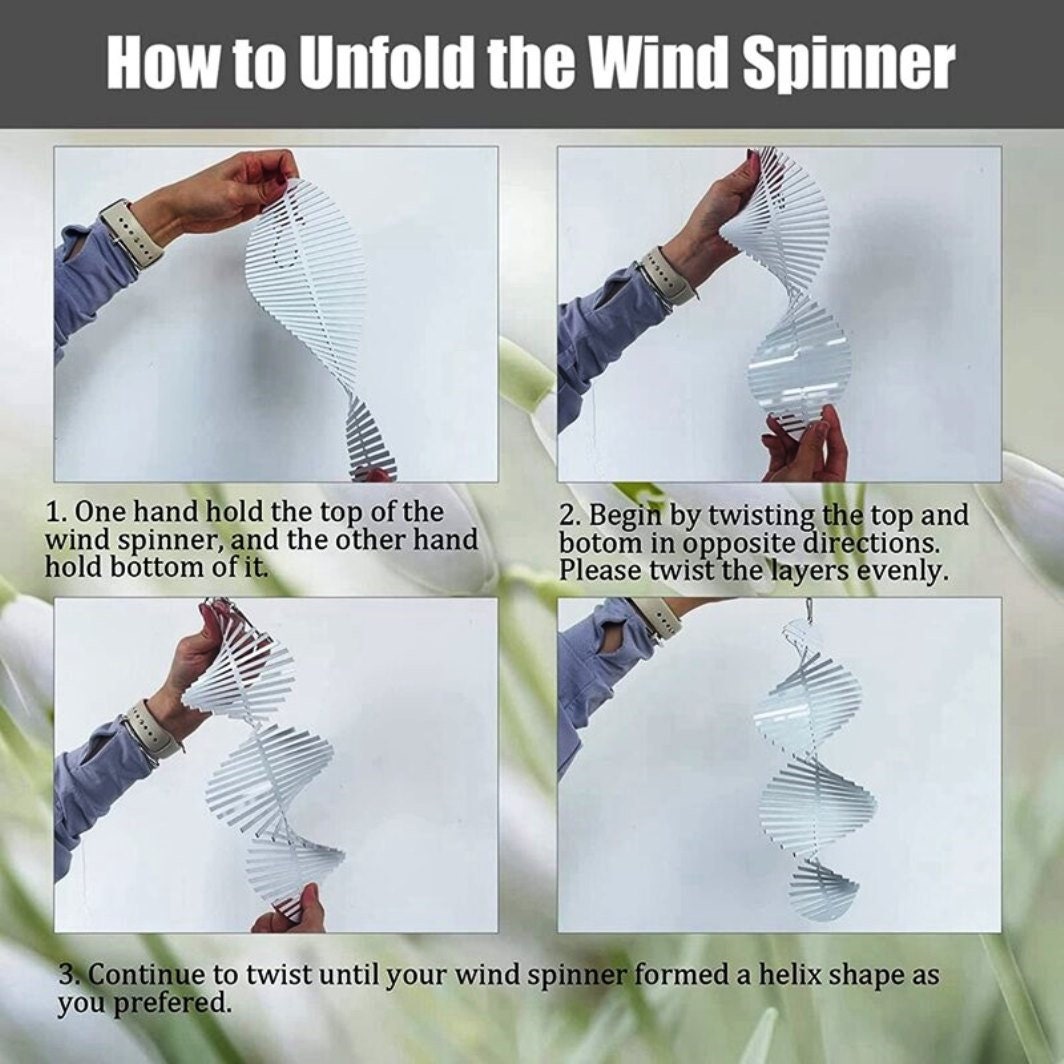 How to Unfold the Wind Spinner

1. One hand hold the top of the wind spinner, and the other hand hold bottom of it.

2. Begin by twisting the top and botom in opposite directions. Please twist the layers evenly.

3. Continue to twist until your wind spinner formed a helix shape as you prefered.