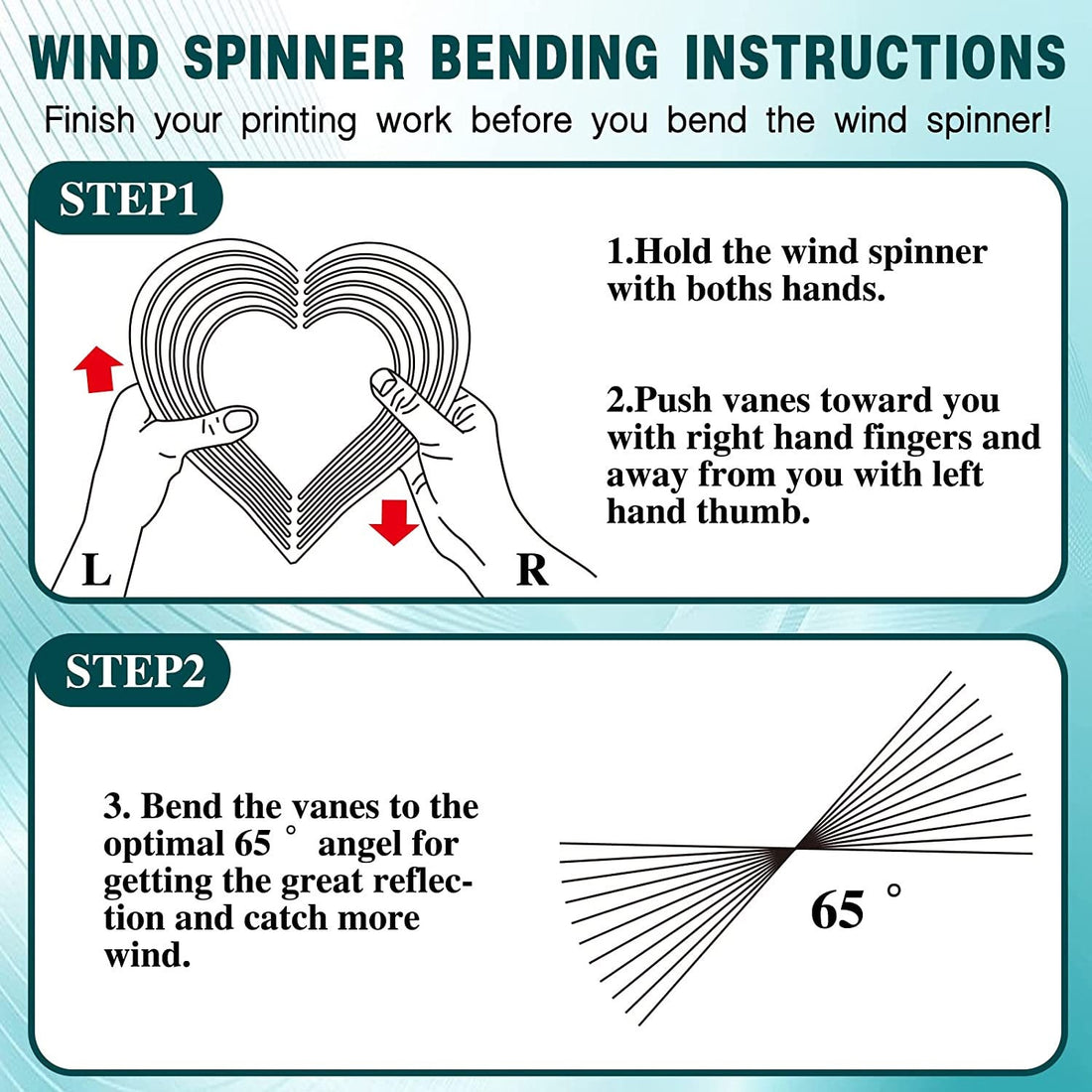 WIND SPINNER BENDING INSTRUCTIONS

Finish your printing work before you bend the wind spinner!

STEP1

L

R

1.Hold the wind spinner with boths hands.

2.Push vanes toward you with right hand fingers and away from you with left hand thumb.

STEP2

3. Bend the vanes to the optimal 65 ° angel for getting the great reflection and catch more wind.

65 °